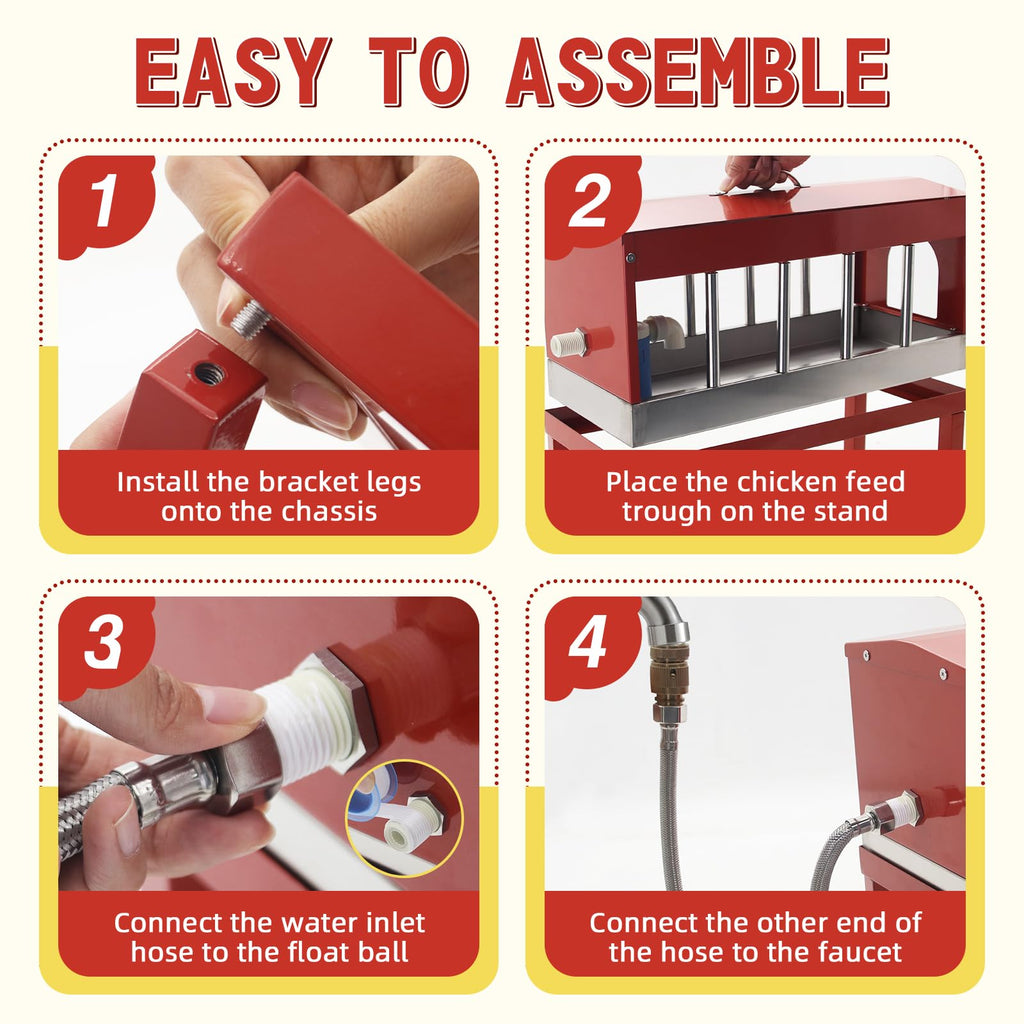 EASY TO ASSEMBLE

1

Install the bracket legs onto the chassis

2

Place the chicken feed trough on the stand

3

Connect the water inlet hose to the float ball

4

Connect the other end of the hose to the faucet